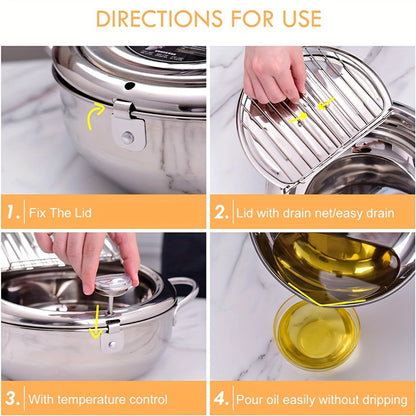 DIRECTIONS FOR USE

1. Fix The Lid

2. Lid with drain net/easy drain

3. With temperature control

4. Pour oil easily without dripping